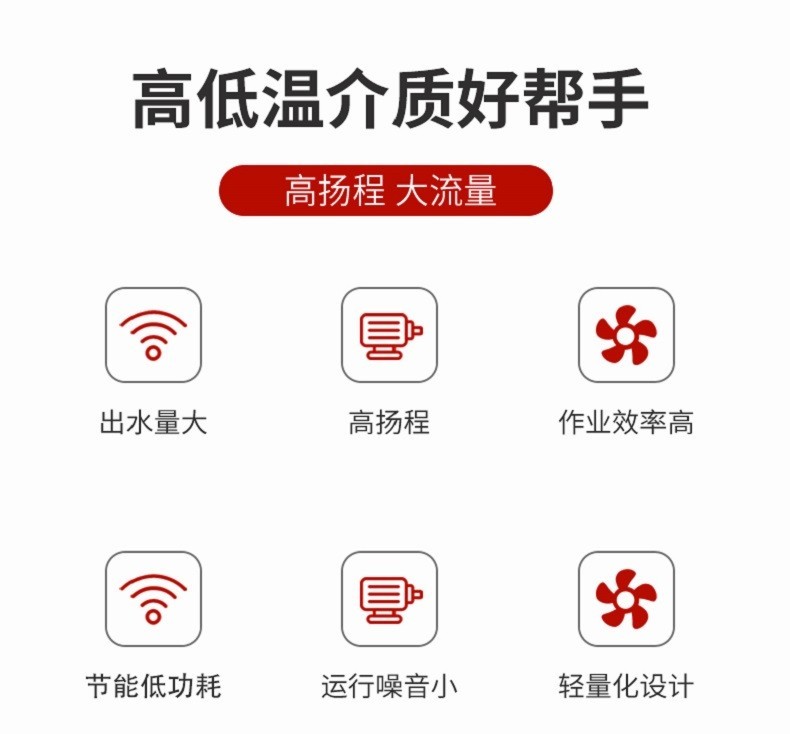 高低温介质好帮手

高扬程 大流量

出水量大

高扬程

作业效率高

节能低功耗

运行噪音小

轻量化设计