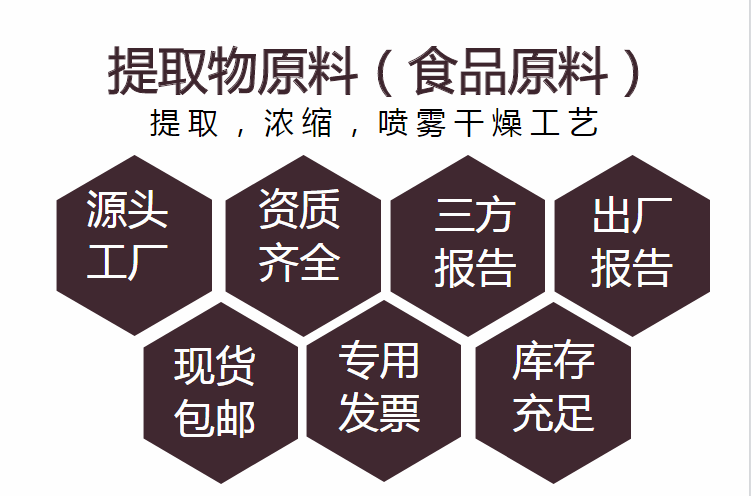 提取物原料（食品原料）

提取，浓缩，喷雾干燥工艺

源头
工厂

资质
齐全

三方
报告

出厂
报告

现货
包邮

专用
发票

库存
充足