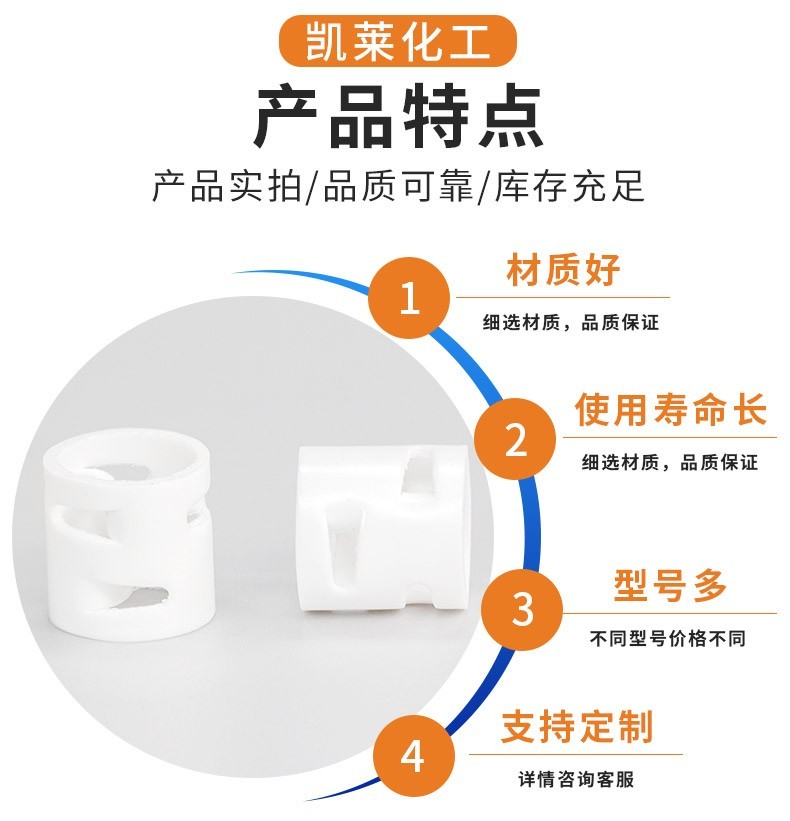 凯莱化工

产品特点

产品实拍/品质可靠/库存充足

1
材质好
细选材质，品质保证

2
使用寿命长
细选材质，品质保证

3
型号多
不同型号价格不同

4
支持定制
详情咨询客服