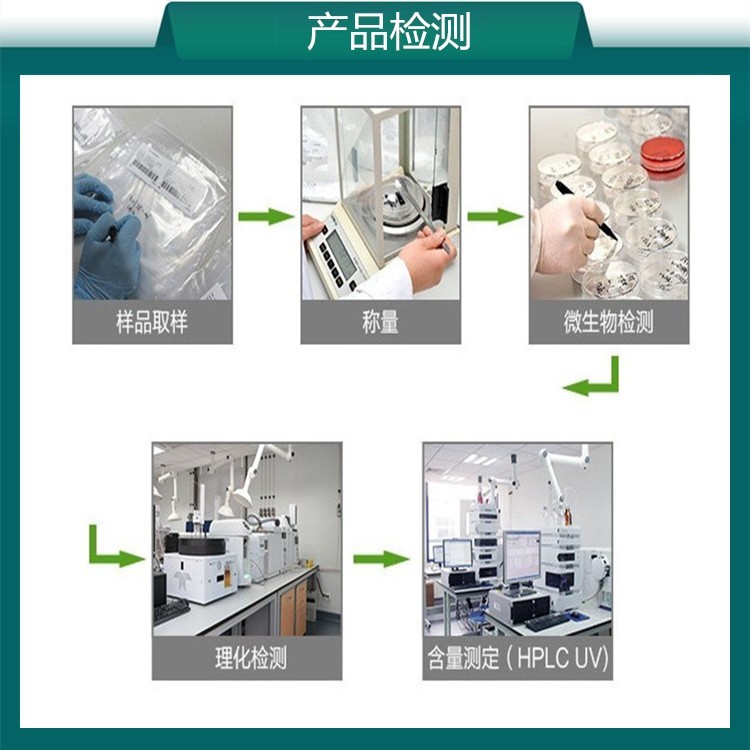 产品检测

样品取样

称量

微生物检测

理化检测

含量测定（HPLC UV)